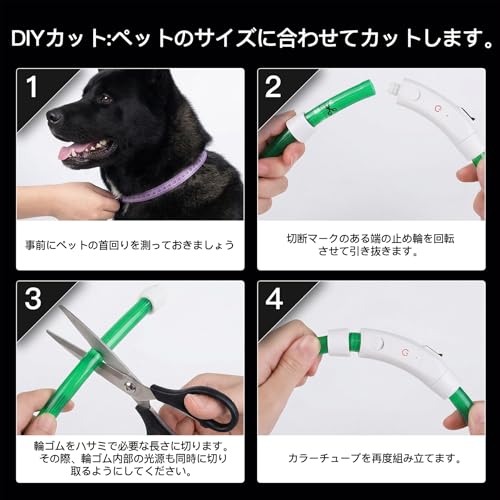 DIYカット:ペットのサイズに合わせてカットします。

1

事前にペットの首回りを測っておきましょう

2

切断マークのある端の止め輪を回転させて引き抜きます。

3

輪ゴムをハサミで必要な長さに切ります。その際、輪ゴム内部の光源も同時に切り取るようにしてください。

4

カラーチューブを再度組み立てます。