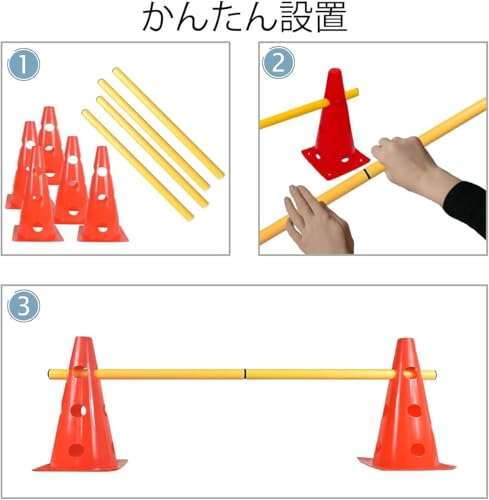 かんたん設置

1

2

3