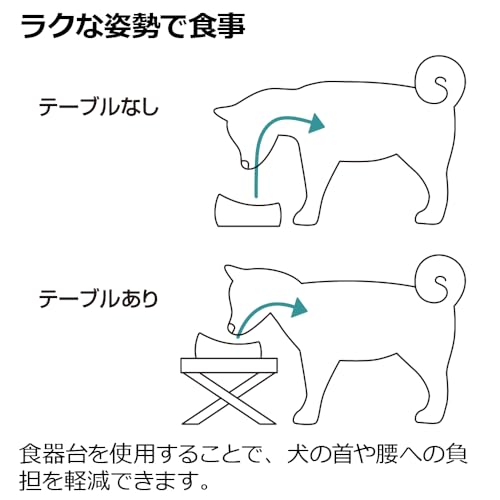 ラクな姿勢で食事

テーブルなし

テーブルあり

食器台を使用することで、犬の首や腰への負担を軽減できます。