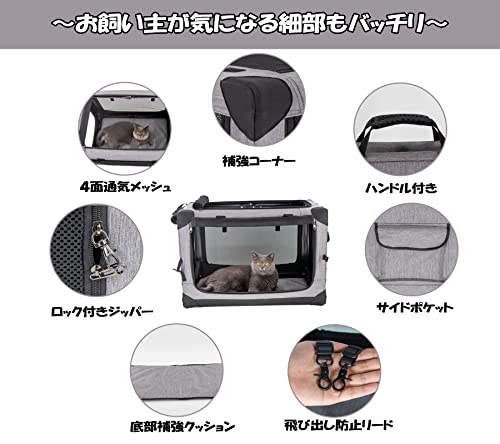 ～お飼い主が気になる細部もバッチリ～

補強コーナー

4面通気メッシュ

ハンドル付き

ロック付きジッパー

サイドポケット

底部補強クッション

飛び出し防止リード