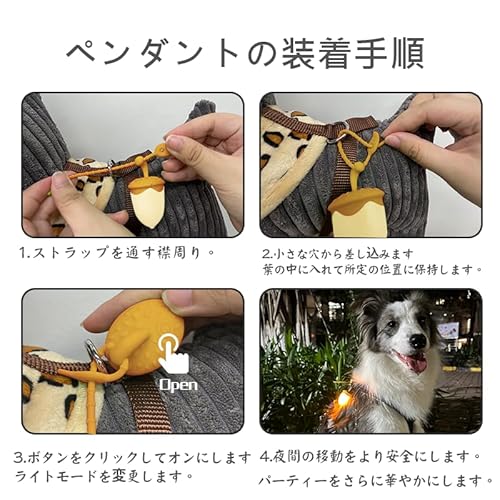 ペンダントの装着手順

1.ストラップを通す襟周り。

2.小さな穴から差し込みます
葉の中に入れて所定の位置に保持します。

Open

3.ボタンをクリックしてオンにします
ライトモードを変更します。

4.夜間の移動をより安全にします。
パーティーをさらに華やかにします。