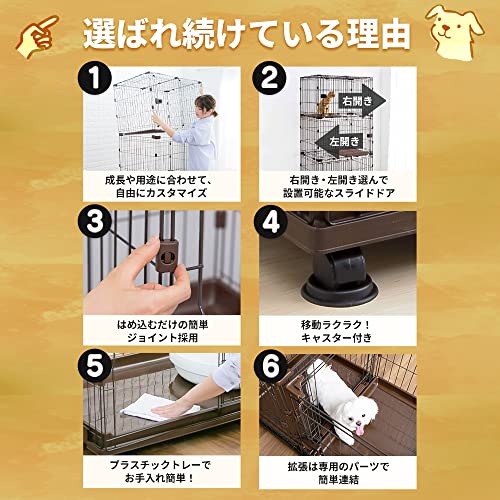 選ばれ続けている理由

1
成長や用途に合わせて、自由にカスタマイズ

2
右開き
左開き
右開き・左開き選んで設置可能なスライドドア

3
はめ込むだけの簡単ジョイント採用

4
移動ラクラク！キャスター付き

5
プラスチックトレーでお手入れ簡単！

6
拡張は専用のパーツで簡単連結