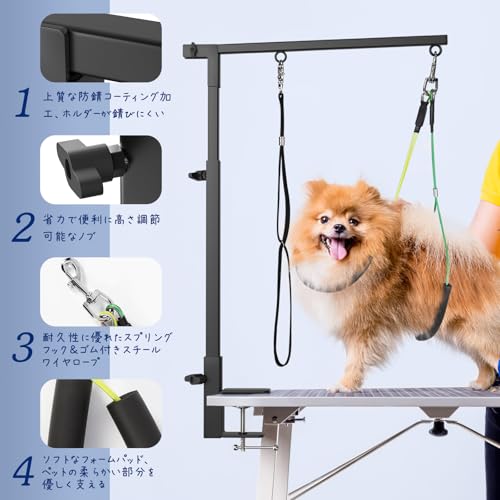 1 上質な防錆コーティング加工、ホルダーが錆びにくい

2 省力で便利に高さ調節可能なノブ

3 耐久性に優れたスプリングフック＆ゴム付きスチールワイヤロープ

4 ソフトなフォームパッド、ペットの柔らかい部分を優しく支える