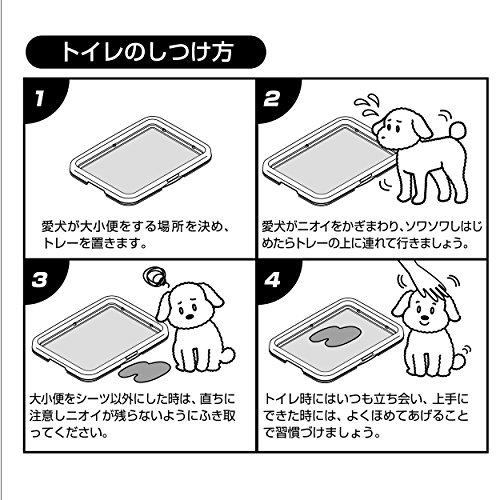 トイレのしつけ方

1

愛犬が大小便をする場所を決め、トレーを置きます。

2

愛犬がニオイをかぎまわり、ソワソワしはじめたらトレーの上に連れて行きましょう。

3

大小便をシーツ以外にした時は、直ちに注意しニオイが残らないようにふき取ってください。

4

トイレ時にはいつも立ち会い、上手にできた時には、よくほめてあげることで習慣づけましょう。