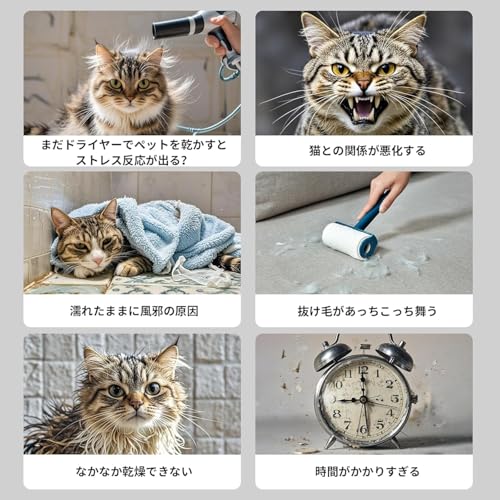 まだドライヤーでペットを乾かすとストレス反応が出る?

猫との関係が悪化する

濡れたままに風邪の原因

抜け毛があっちこっち舞う

なかなか乾燥できない

時間がかかりすぎる

12
1
2
3
4
5
6
7
8
9
10
11