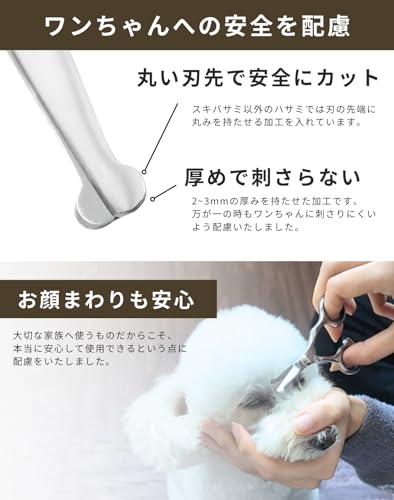 ワンちゃんへの安全を配慮

丸い刃先で安全にカット

スキバサミ以外のハサミでは刃の先端に丸みを持たせる加工を入れています。

厚めで刺さらない

2~3mmの厚みを持たせた加工です。万が一の時もワンちゃんに刺さりにくいよう配慮いたしました。

お顔まわりも安心

大切な家族へ使うものだからこそ、本当に安心して使用できるという点に配慮をいたしました。