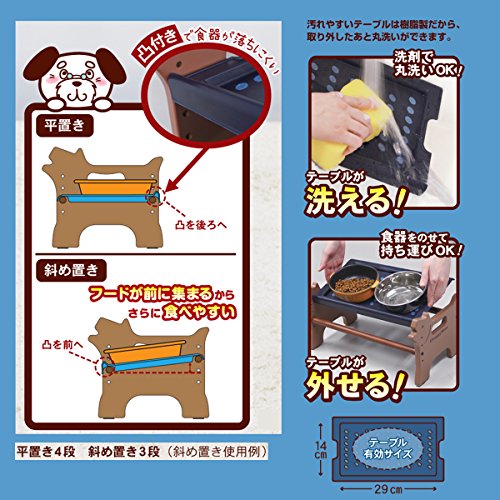 凸付きで食器が落ちにくい

平置き

凸を後ろへ

斜め置き

フードが前に集まるから
さらに食べやすい

凸を前へ

平置き4段　斜め置き3段（斜め置き使用例）

汚れやすいテーブルは樹脂製だから、取り外したあと丸洗いができます。

洗剤で丸洗いOK！

テーブルが
洗える！

食器をのせて持ち運びOK！

テーブルが
外せる！

14㎝

テーブル有効サイズ

29㎝