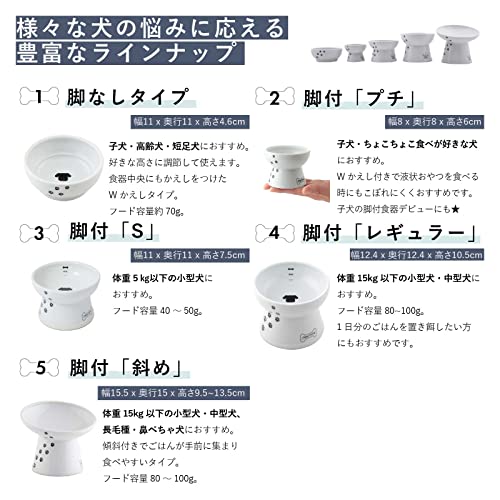 様々な犬の悩みに応える
豊富なラインナップ

1 脚なしタイプ
幅11 x 奥行11 x 高さ4.6cm
子犬・高齢犬・短足犬におすすめ。
好きな高さに調節して使えます。
食器中央にもかえしをつけた
W かえしタイプ。
フード容量約 70g。

2 脚付「プチ」
幅8 x 奥行8 x 高さ6cm
子犬・ちょこちょこ食べが好きな犬
におすすめ。
W かえし付きで液状おやつを食べる
時にもこぼれにくくおすすめです。
子犬の脚付食器デビューにも★

3 脚付「S」
幅11 x 奥行11 x 高さ7.5cm
体重 5 kg以下の小型犬に
おすすめ。
フード容量 40 ～ 50g。

4 脚付「レギュラー」
幅12.4 x 奥行12.4 x 高さ10.5cm
体重 15kg 以下の小型犬・中型犬に
おすすめ。
フード容量 80~100g。
1 日分のごはんを置き餌したい方
にもおすすめです。

5 脚付「斜め」
幅15.5 x 奥行15 x 高さ9.5~13.5cm
体重 15kg 以下の小型犬・中型犬、
長毛種・鼻ぺちゃ犬におすすめ。
傾斜付きでごはんが手前に集まり
食べやすいタイプ。
フード容量 80 ～ 100g。